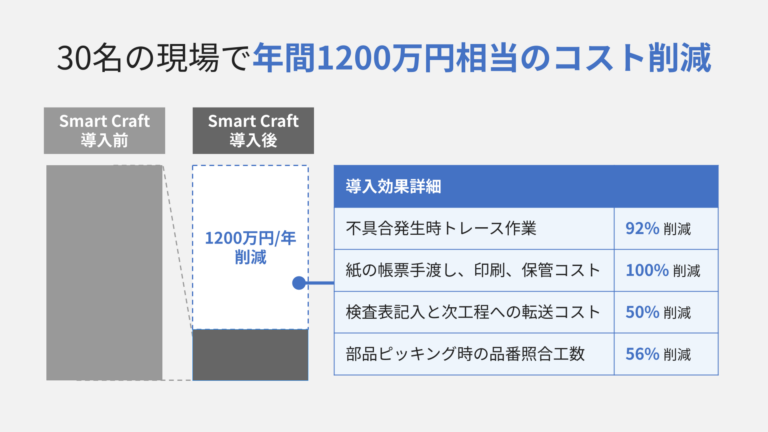 30名の現場で年間1200万円相当のコスト削減

Smart Craft
導入前

Smart Craft
導入後

1200万円/年
削減

| 導入効果詳細 | |
|---|---|
| 不具合発生時トレース作業 | 92% 削減 |
| 紙の帳票手渡し、印刷、保管コスト | 100% 削減 |
| 検査表記入と次工程への転送コスト | 50% 削減 |
| 部品ピッキング時の品番照合工数 | 56% 削減 |